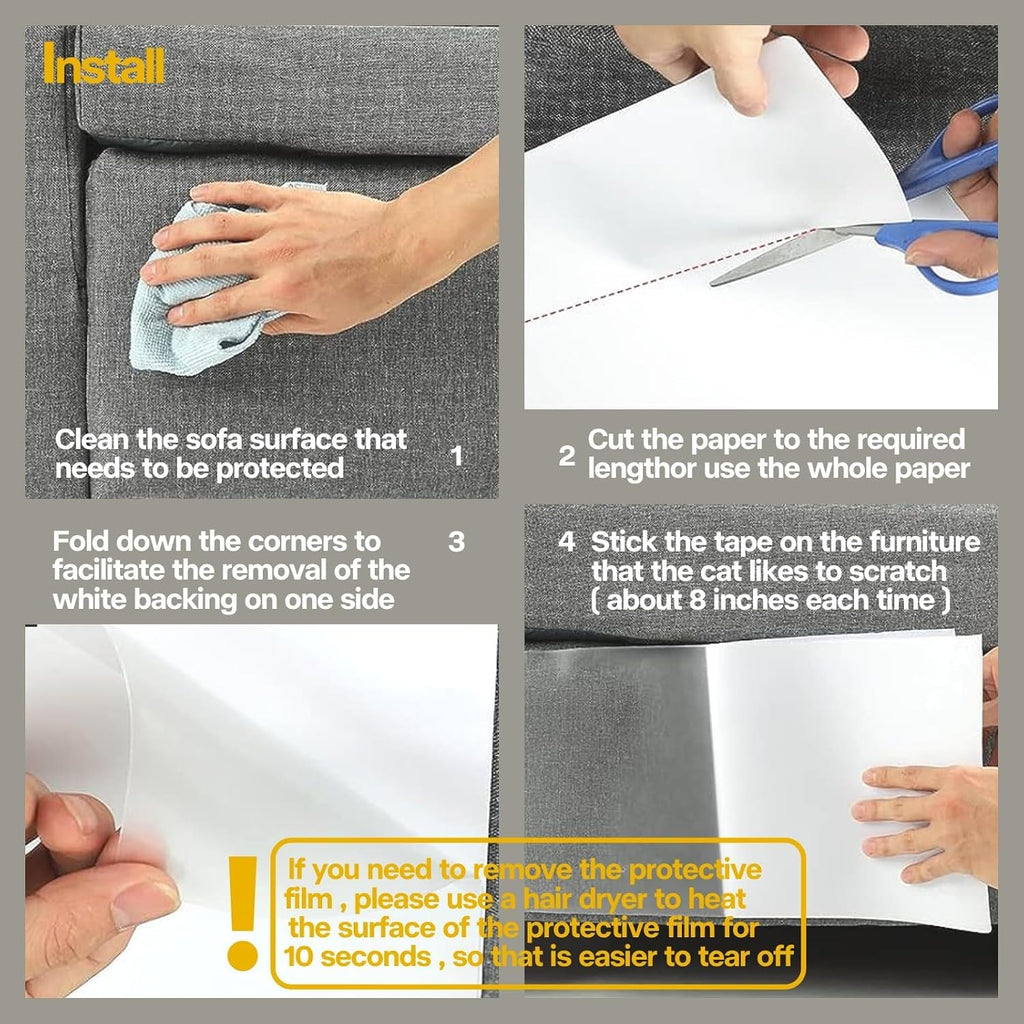 Install

Clean the sofa surface that needs to be protected 1

2 Cut the paper to the required lengthor use the whole paper

Fold down the corners to facilitate the removal of the white backing on one side 3

4 Stick the tape on the furniture that the cat likes to scratch ( about 8 inches each time )

!
If you need to remove the protective film , please use a hair dryer to heat the surface of the protective film for 10 seconds , so that is easier to tear off