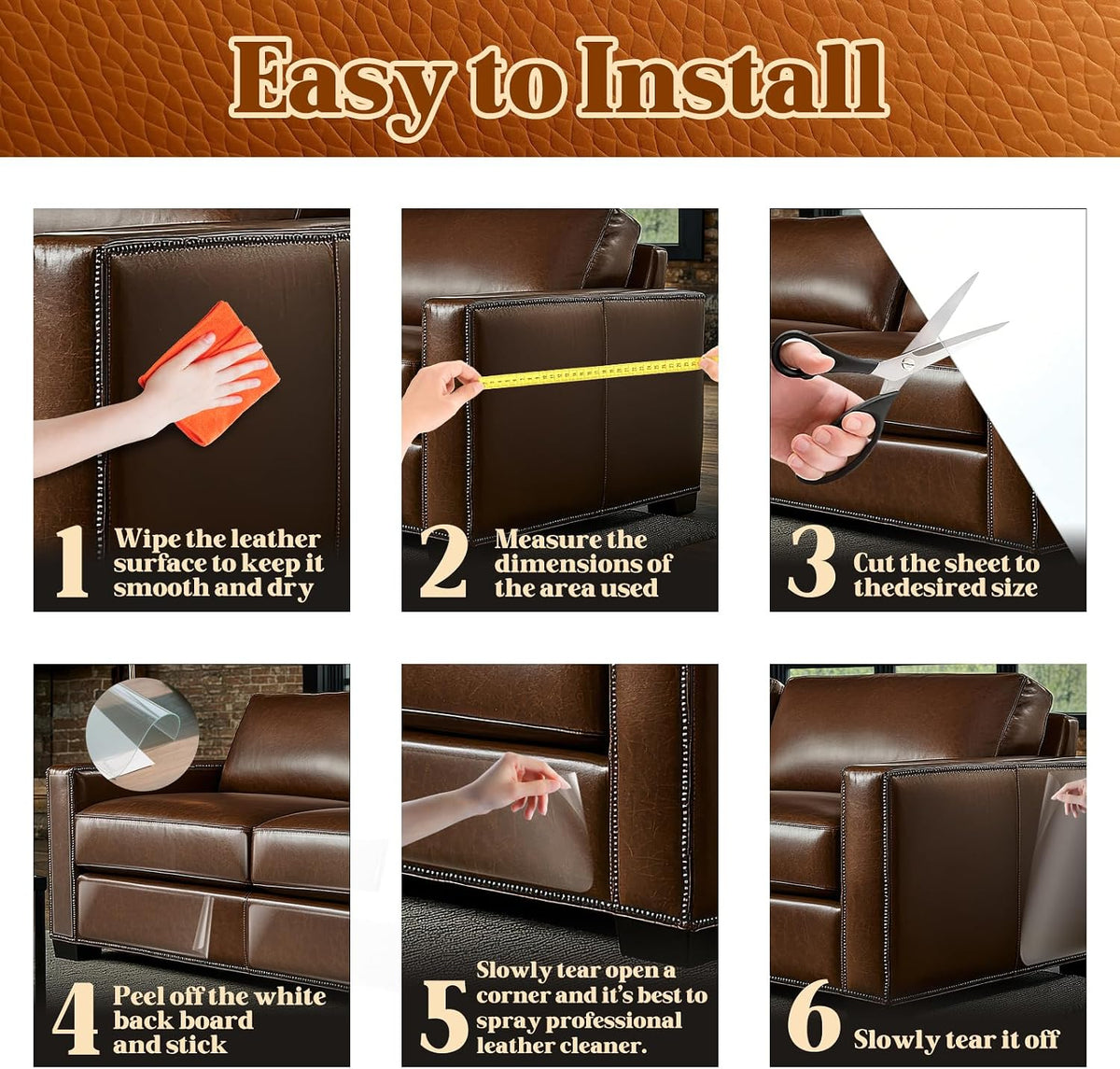 Easy to Install

1 Wipe the leather surface to keep it smooth and dry

2 Measure the dimensions of the area used

3 Cut the sheet to thedesired size

4 Peel off the white back board and stick

5 Slowly tear open a corner and it's best to spray professional leather cleaner.

6 Slowly tear it off