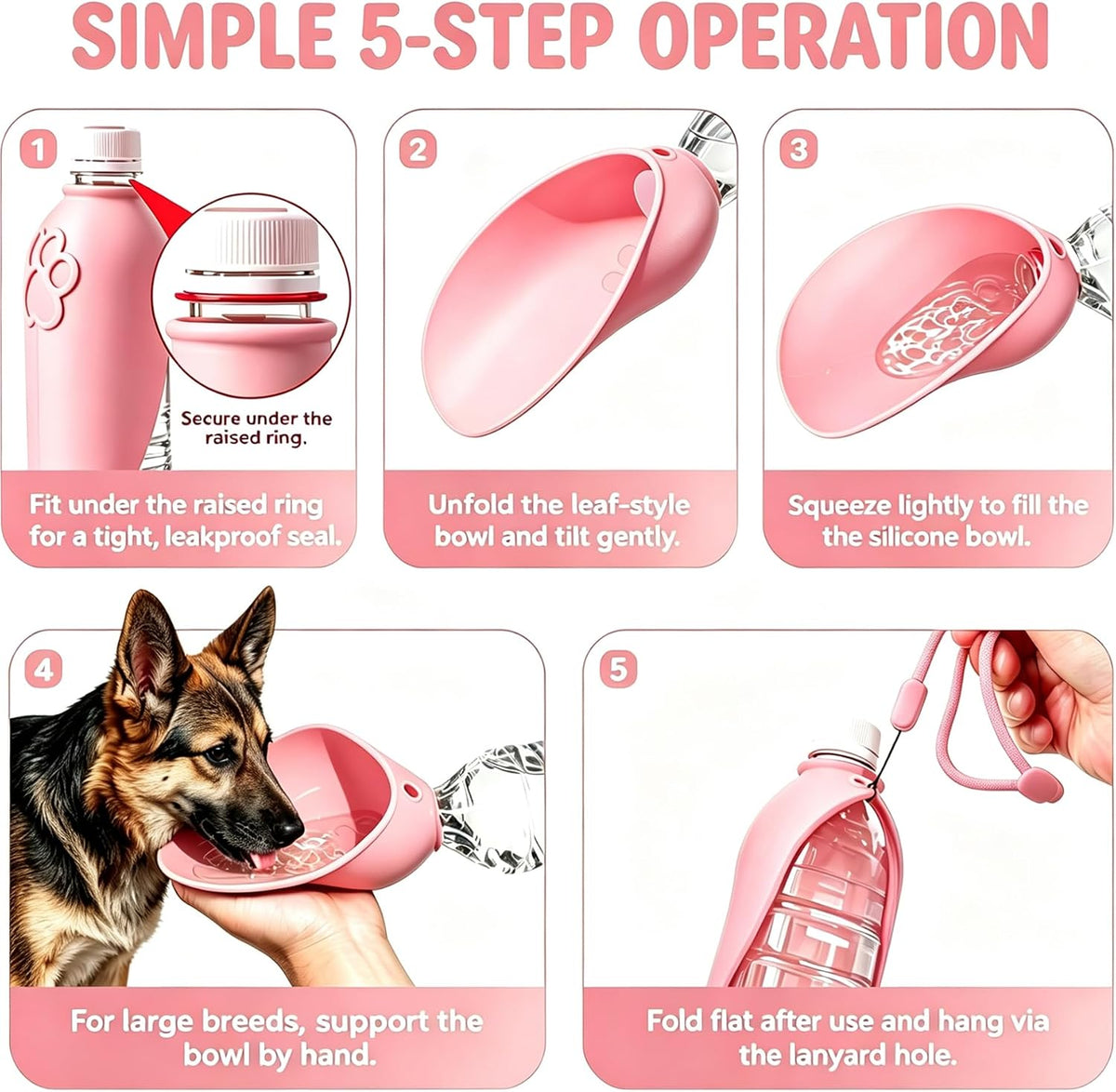 SIMPLE 5-STEP OPERATION

1

Secure under the raised ring.

Fit under the raised ring for a tight, leakproof seal.

2

Unfold the leaf-style bowl and tilt gently.

3

Squeeze lightly to fill the the silicone bowl.

4

For large breeds, support the bowl by hand.

5

Fold flat after use and hang via the lanyard hole.