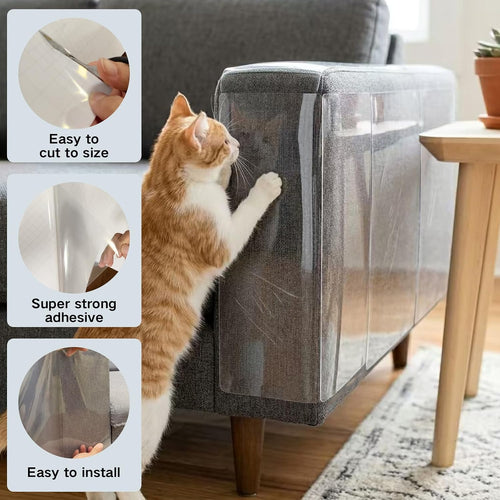 Easy to cut to size

Super strong adhesive

Easy to install