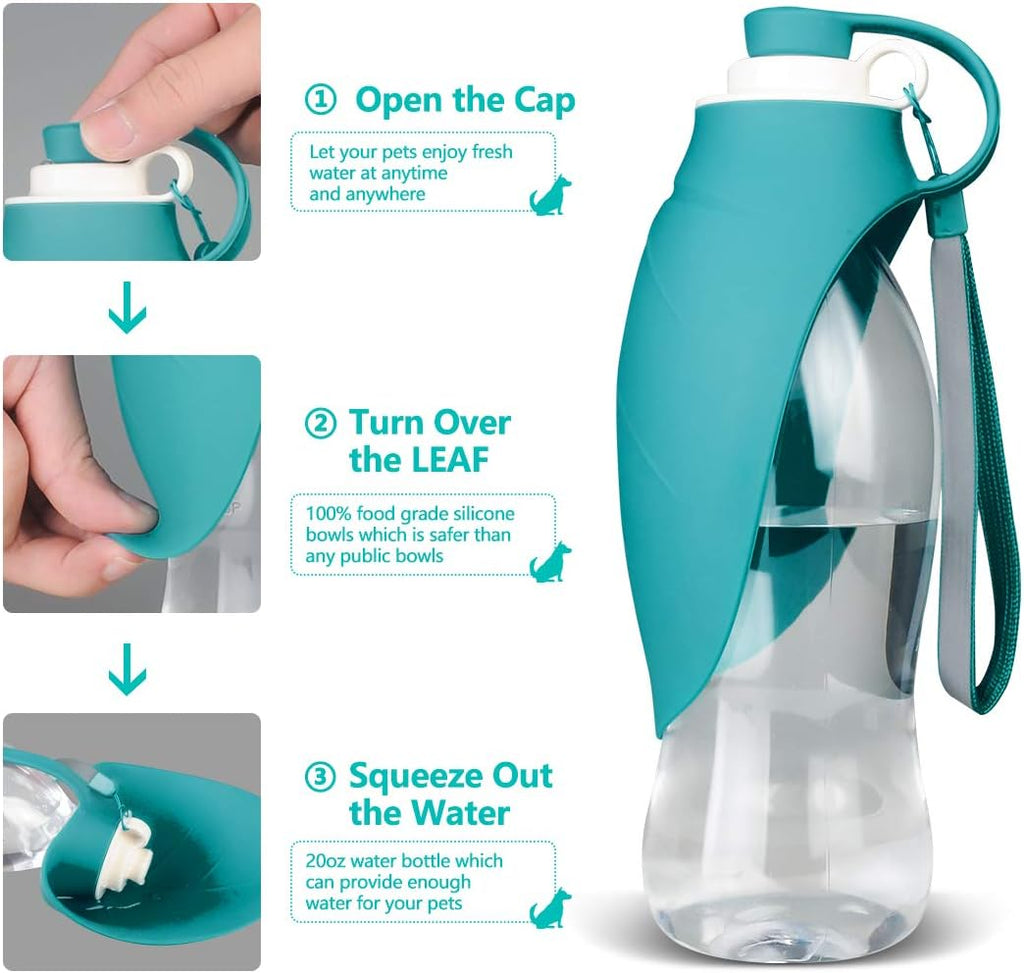 ① Open the Cap

Let your pets enjoy fresh water at anytime and anywhere

② Turn Over the LEAF

100% food grade silicone bowls which is safer than any public bowls

③ Squeeze Out the Water

20oz water bottle which can provide enough water for your pets